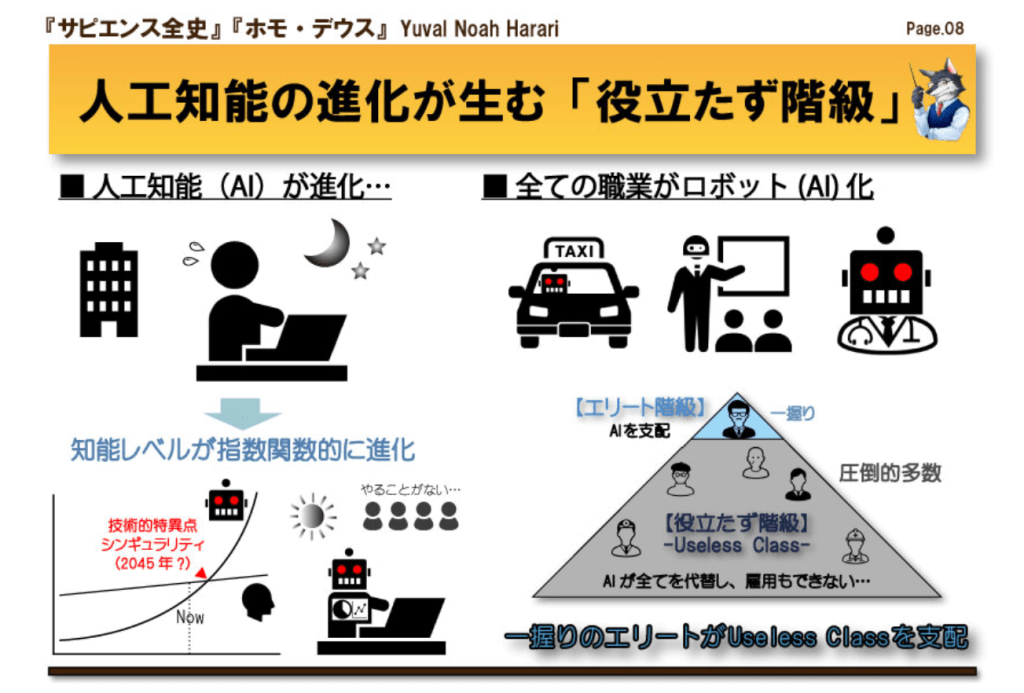 『サピエンス全史』『ホモ・デウス』 Yuval Noah Harari

Page.08

人工知能の進化が生む「役立たず階級」

■ 人工知能（AI）が進化…

知能レベルが指数関数的に進化

技術的特異点
シンギュラリティ
（2045 年？）

Now

やることがない…

■ 全ての職業がロボット (AI) 化

TAXI

【エリート階級】
AIを支配

一握り

圧倒的多数

【役立たず階級】
-Useless Class-

AI が全てを代替し、雇用もできない…

一握りのエリートがUseless Classを支配