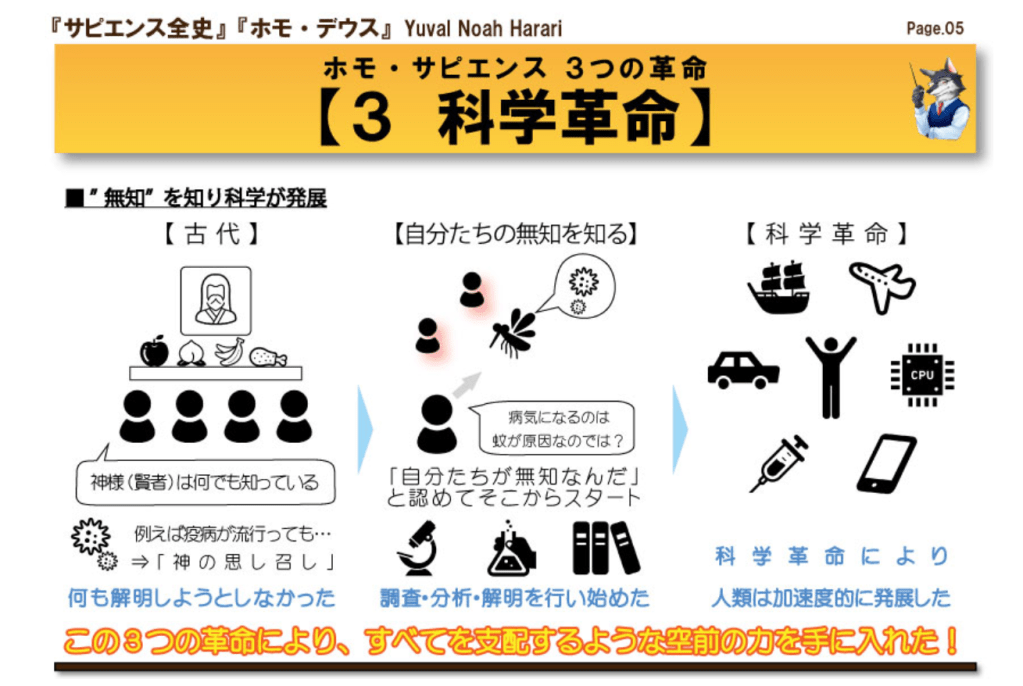 『サピエンス全史』『ホモ・デウス』 Yuval Noah Harari

Page.05

ホモ・サピエンス 3つの革命

【3 科学革命】

■"無知"を知り科学が発展

【古代】

神様(賢者)は何でも知っている

例えば疫病が流行っても…
⇒「神の思し召し」

何も解明しようとしなかった

【自分たちの無知を知る】

病気になるのは蚊が原因なのでは？

「自分たちが無知なんだ」と認めてそこからスタート

調査・分析・解明を行い始めた

【科学革命】

CPU

科学革命により

人類は加速度的に発展した

この3つの革命により、すべてを支配するような空前の力を手に入れた！