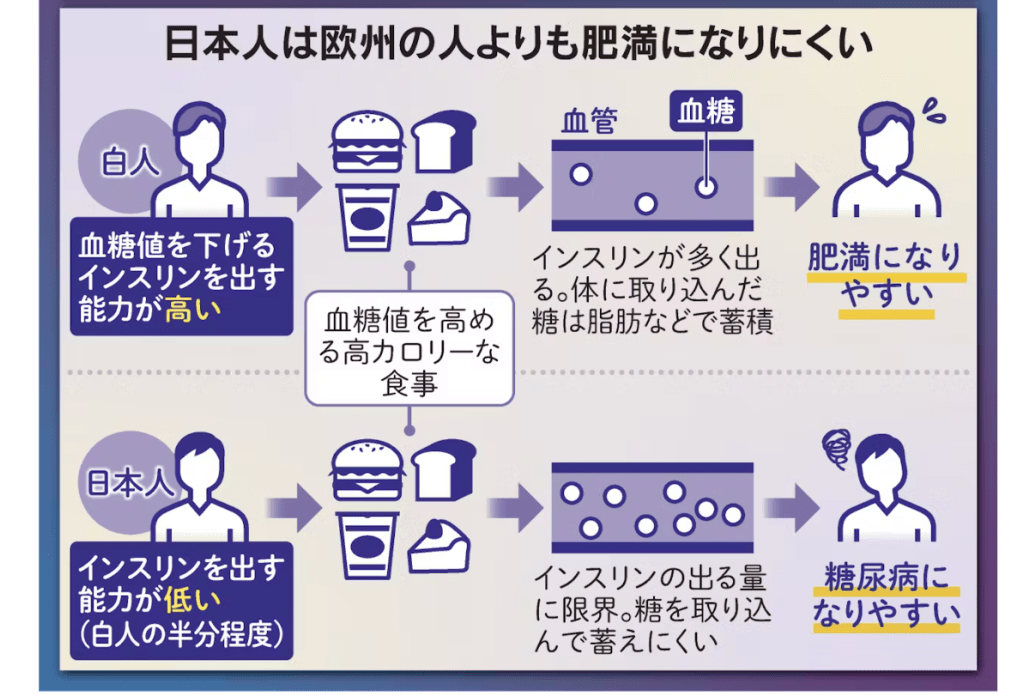 日本人は欧州の人よりも肥満になりにくい

白人

血糖値を下げるインスリンを出す能力が高い

血管

血糖

インスリンが多く出る。体に取り込んだ糖は脂肪などで蓄積

肥満になりやすい

血糖値を高める高カロリーな食事

日本人

インスリンを出す能力が低い（白人の半分程度）

インスリンの出る量に限界。糖を取り込んで蓄えにくい

糖尿病になりやすい