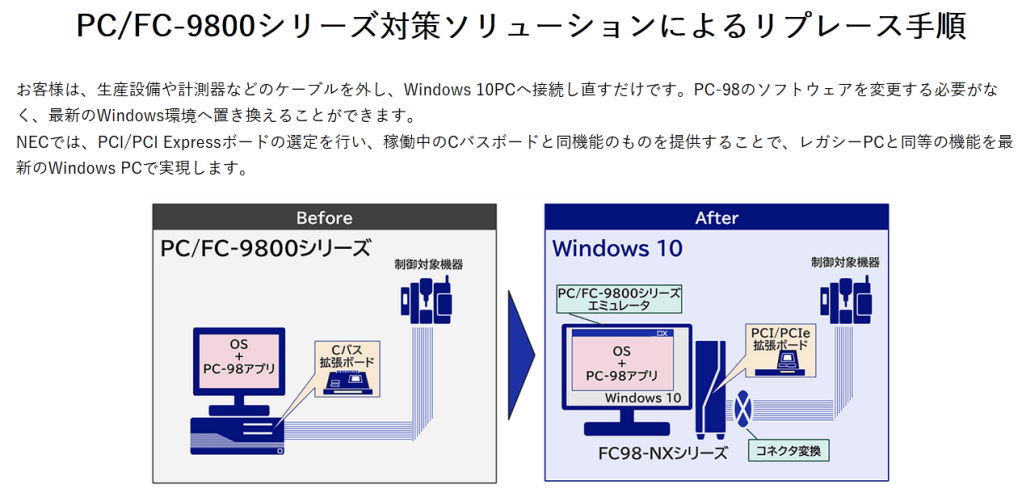 PC/FC-9800シリーズ対策ソリューションによるリプレース手順

お客様は、生産設備や計測器などのケーブルを外し、Windows 10PCへ接続し直すだけです。PC-98のソフトウェアを変更する必要がなく、最新のWindows環境へ置き換えることができます。
NECでは、PCI/PCI Expressボードの選定を行い、稼働中のCバスボードと同機能のものを提供することで、レガシーPCと同等の機能を最新のWindows PCで実現します。

Before

PC/FC-9800シリーズ

制御対象機器

OS
+
PC-98アプリ

Cバス
拡張ボード

After

Windows 10

制御対象機器

PC/FC-9800シリーズ
エミュレータ

OS
+
PC-98アプリ

Windows 10

PCI/PCIe
拡張ボード

FC98-NXシリーズ

コネクタ変換