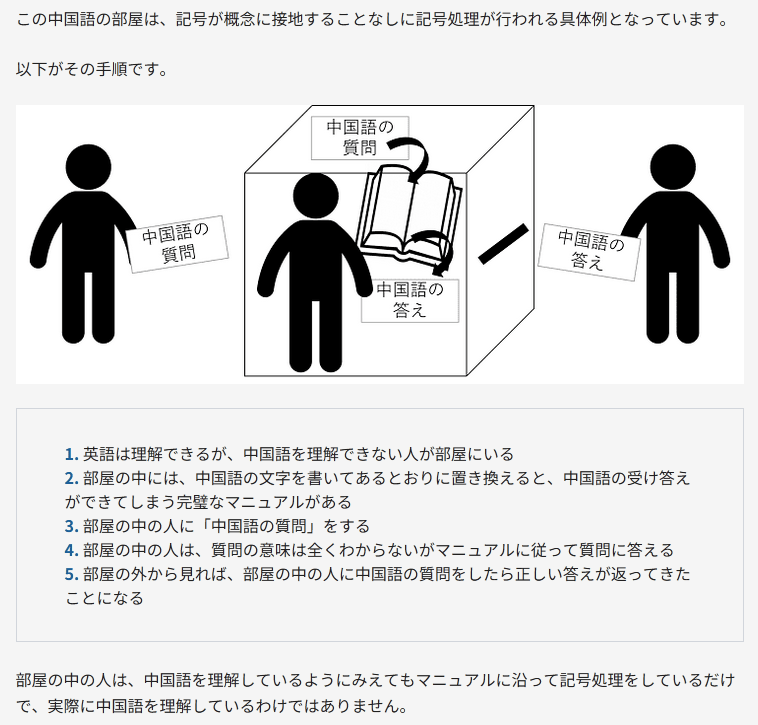 この中国語の部屋は、記号が概念に接地することなしに記号処理が行われる具体例となっています。

以下がその手順です。

中国語の質問

中国語の質問

中国語の答え

中国語の答え

1. 英語は理解できるが、中国語を理解できない人が部屋にいる
2. 部屋の中には、中国語の文字を書いてあるとおりに置き換えると、中国語の受け答えができてしまう完璧なマニュアルがある
3. 部屋の中の人に「中国語の質問」をする
4. 部屋の中の人は、質問の意味は全くわからないがマニュアルに従って質問に答える
5. 部屋の外から見れば、部屋の中の人に中国語の質問をしたら正しい答えが返ってきたことになる

部屋の中の人は、中国語を理解しているようにみえてもマニュアルに沿って記号処理をしているだけで、実際に中国語を理解しているわけではありません。