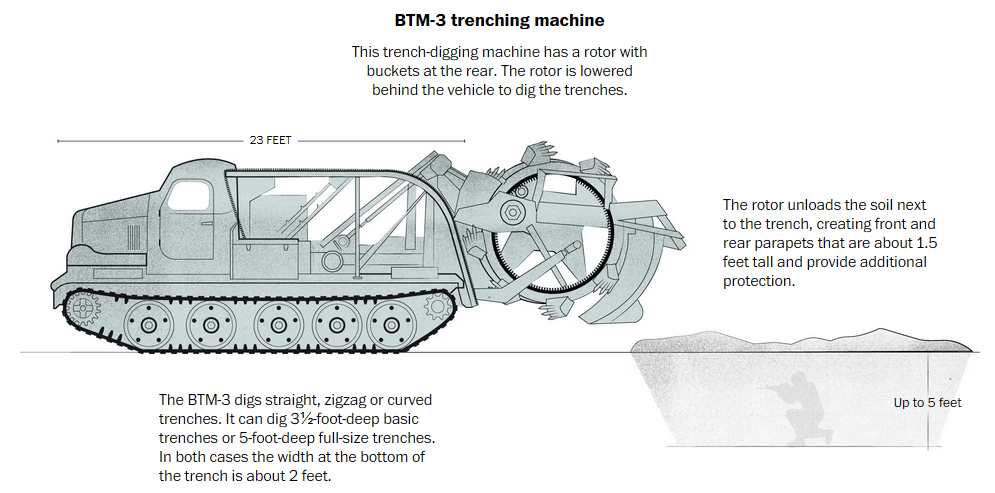 BTM-3 trenching machine

This trench-digging machine has a rotor with buckets at the rear. The rotor is lowered behind the vehicle to dig the trenches.

23 FEET

The rotor unloads the soil next to the trench, creating front and rear parapets that are about 1.5 feet tall and provide additional protection.

The BTM-3 digs straight, zigzag or curved trenches. It can dig 3½-foot-deep basic trenches or 5-foot-deep full-size trenches. In both cases the width at the bottom of the trench is about 2 feet.

Up to 5 feet