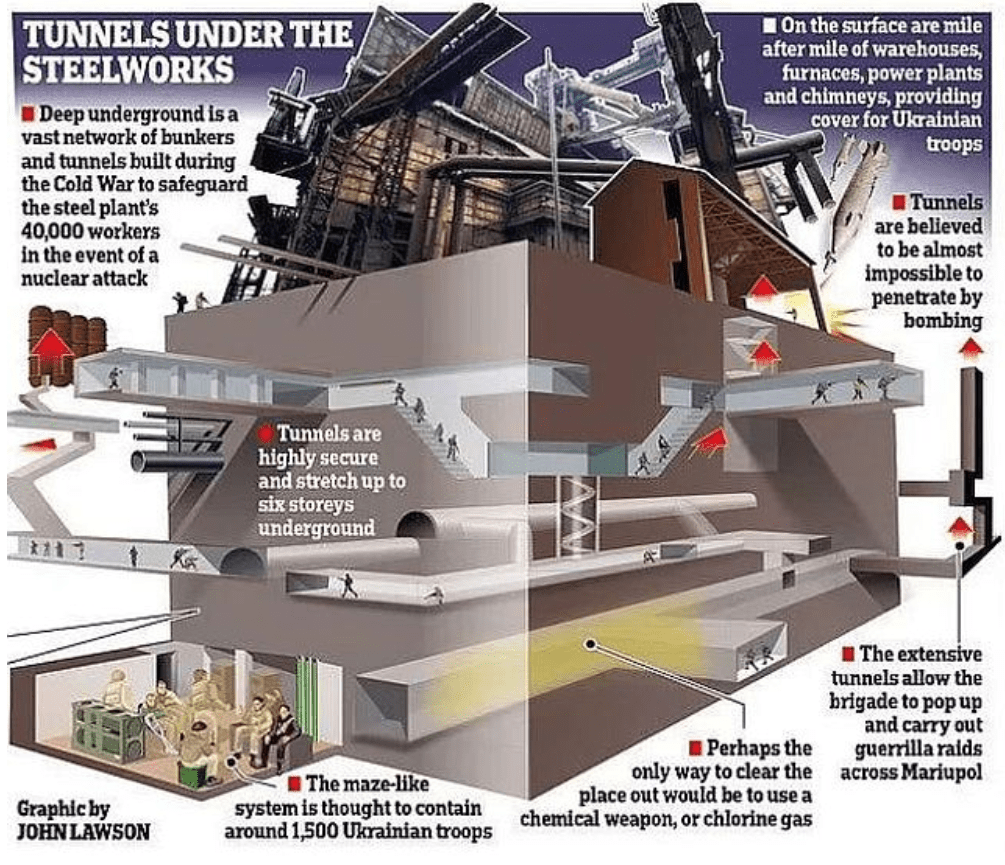 TUNNELS UNDER THE STEELWORKS

Deep underground is a vast network of bunkers and tunnels built during the Cold War to safeguard the steel plant's 40,000 workers in the event of a nuclear attack

On the surface are mile after mile of warehouses, furnaces, power plants and chimneys, providing cover for Ukrainian troops

Tunnels are believed to be almost impossible to penetrate by bombing

Tunnels are highly secure and stretch up to six storeys underground

The extensive tunnels allow the brigade to pop up and carry out guerrilla raids across Mariupol

Perhaps the only way to clear the place out would be to use a chemical weapon, or chlorine gas

The maze-like system is thought to contain around 1,500 Ukrainian troops

Graphic by JOHN LAWSON