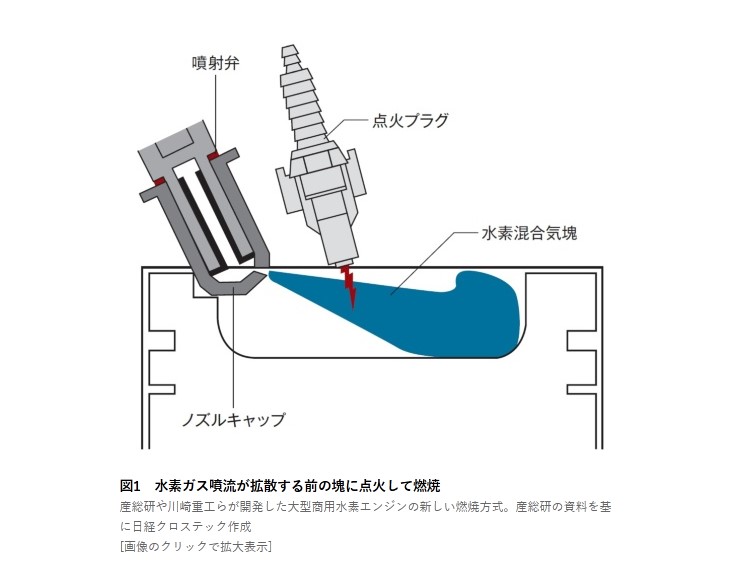 噴射弁

点火プラグ

水素混合気塊

ノズルキャップ

図1　水素ガス噴流が拡散する前の塊に点火して燃焼

産総研や川崎重工らが開発した大型商用水素エンジンの新しい燃焼方式。産総研の資料を基に日経クロステック作成

[画像のクリックで拡大表示]