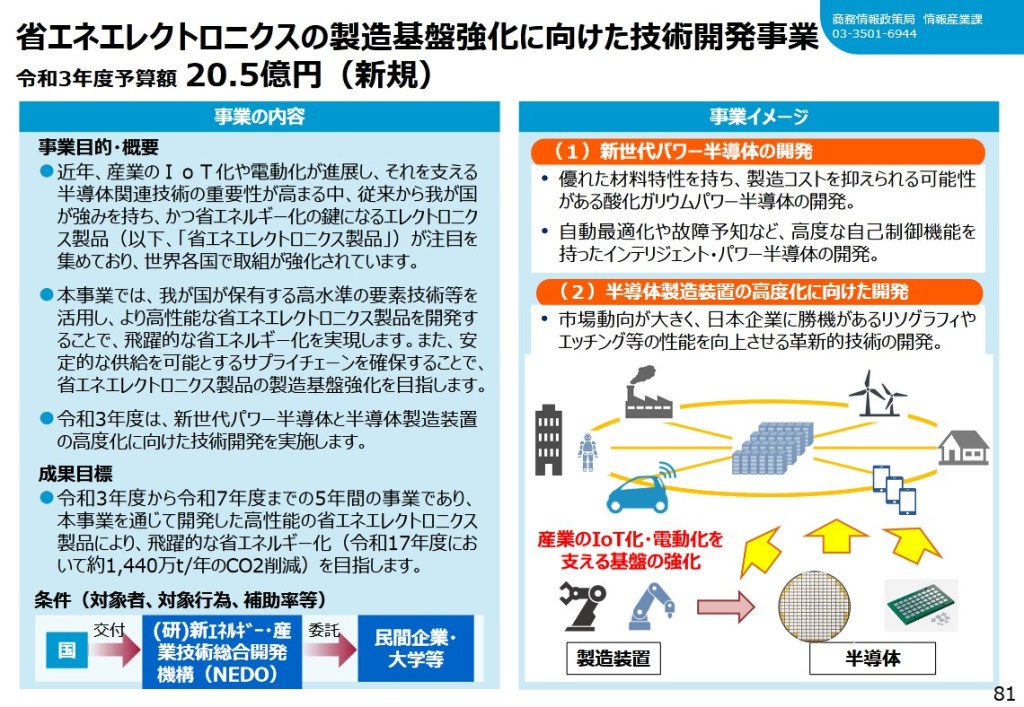 省エネエレクトロニクスの製造基盤強化に向けた技術開発事業

商務情報政策局 情報産業課
03-3501-6944

令和3年度予算額 20.5億円（新規）

事業の内容

事業目的・概要

●近年、産業のＩｏＴ化や電動化が進展し、それを支える半導体関連技術の重要性が高まる中、従来から我が国が強みを持ち、かつ省エネルギー化の鍵になるエレクトロニクス製品（以下、「省エネエレクトロニクス製品」）が注目を集めており、世界各国で取組が強化されています。

●本事業では、我が国が保有する高水準の要素技術等を活用し、より高性能な省エネエレクトロニクス製品を開発することで、飛躍的な省エネルギー化を実現します。また、安定的な供給を可能とするサプライチェーンを確保することで、省エネエレクトロニクス製品の製造基盤強化を目指します。

●令和3年度は、新世代パワー半導体と半導体製造装置の高度化に向けた技術開発を実施します。

成果目標

●令和3年度から令和7年度までの5年間の事業であり、本事業を通じて開発した高性能の省エネエレクトロニクス製品により、飛躍的な省エネルギー化（令和17年度において約1,440万t/年のCO2削減）を目指します。

条件（対象者、対象行為、補助率等）

国 交付 (研)新ｴﾈﾙｷﾞｰ・産業技術総合開発機構（NEDO） 委託 民間企業・大学等

事業イメージ

（１）新世代パワー半導体の開発

• 優れた材料特性を持ち、製造コストを抑えられる可能性がある酸化ガリウムパワー半導体の開発。

• 自動最適化や故障予知など、高度な自己制御機能を持ったインテリジェント・パワー半導体の開発。

（２）半導体製造装置の高度化に向けた開発

• 市場動向が大きく、日本企業に勝機があるリソグラフィやエッチング等の性能を向上させる革新的技術の開発。

産業のIoT化・電動化を支える基盤の強化

製造装置

半導体

81