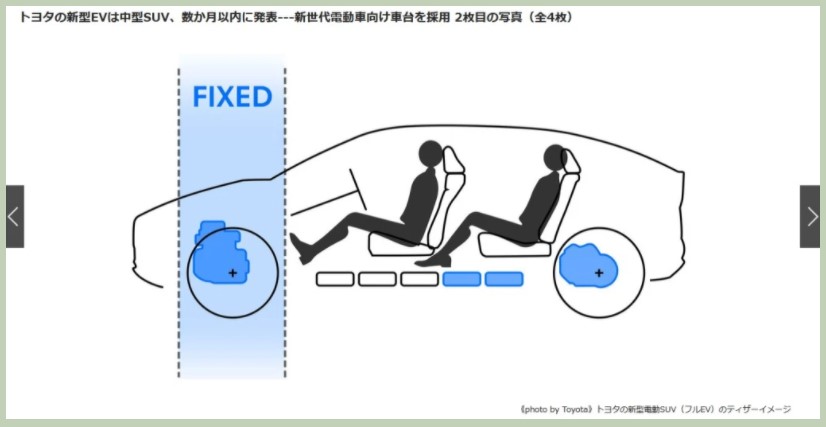 トヨタの新型EVは中型SUV、数か月以内に発表---新世代電動車向け車台を採用 2枚目の写真（全4枚）

FIXED

《photo by Toyota》トヨタの新型電動SUV（フルEV）のティザーイメージ